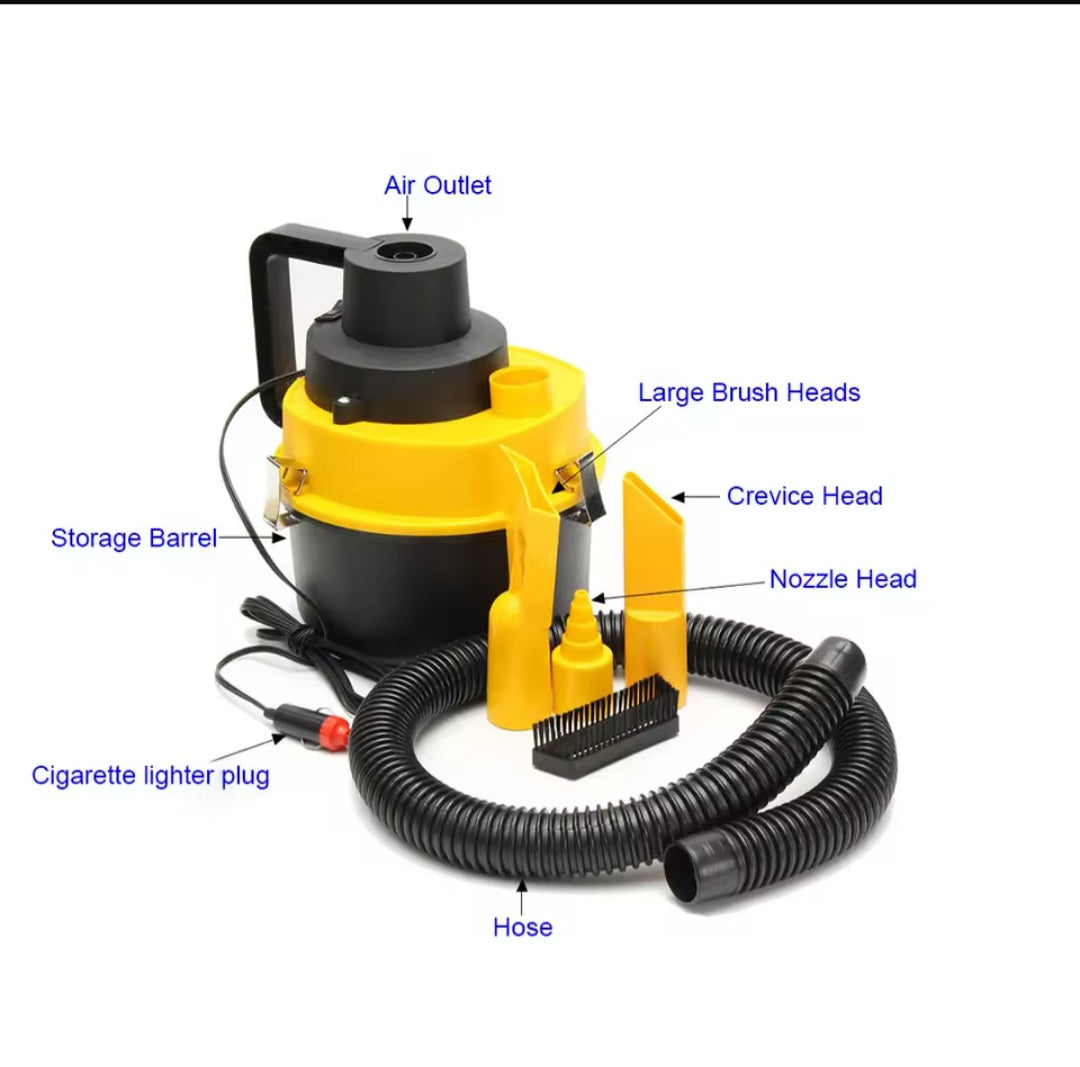 Air Outlet

Large Brush Heads

Crevice Head

Storage Barrel

Nozzle Head

Cigarette lighter plug

Hose